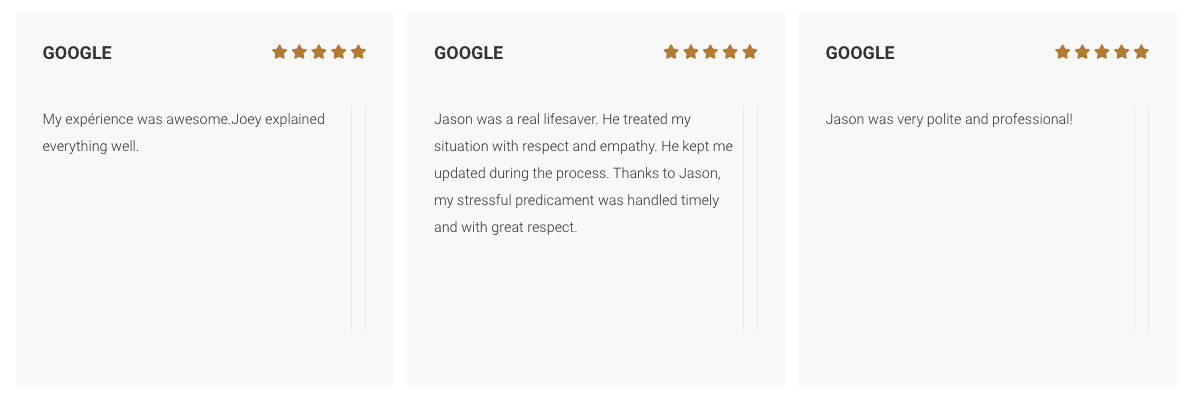 GOOGLE

My expérience was awesome.Joey explained everything well.

GOOGLE

Jason was a real lifesaver. He treated my situation with respect and empathy. He kept me updated during the process. Thanks to Jason, my stressful predicament was handled timely and with great respect.

GOOGLE

Jason was very polite and professional!