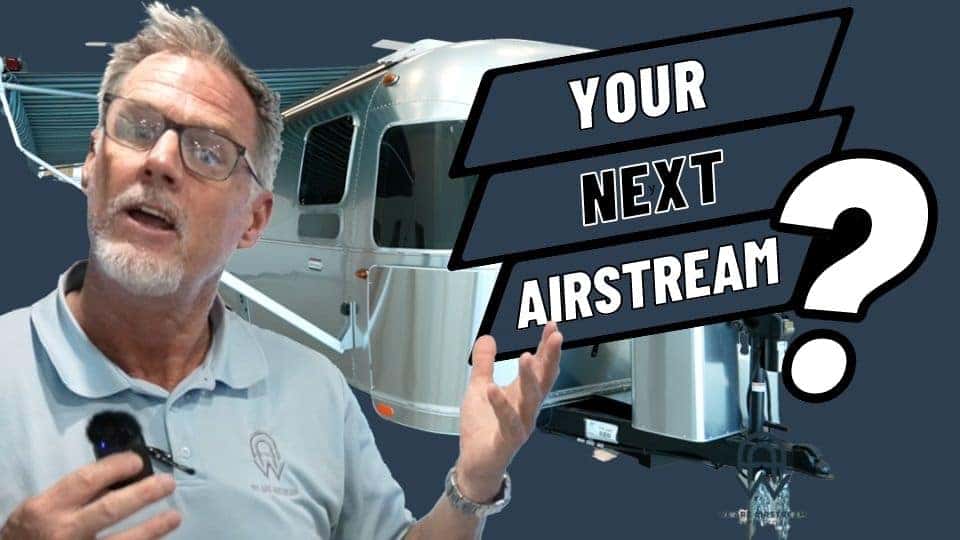 YOUR
NEXT
AIRSTREAM
?